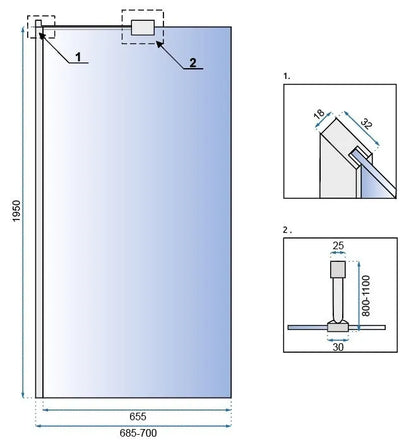 1
2
1950
655
685-700
1.
18
32
2.
25
800-1100
30