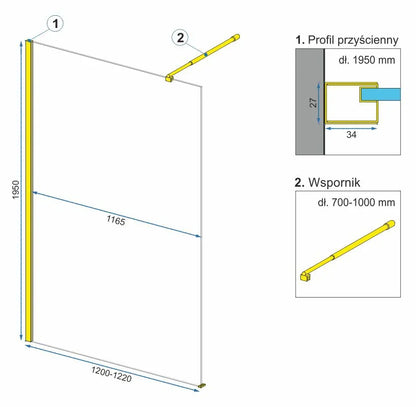 1

2

1950

1165

1200-1220

1. Profil przyścienny

dł. 1950 mm

27

34

2. Wspornik

dł. 700-1000 mm