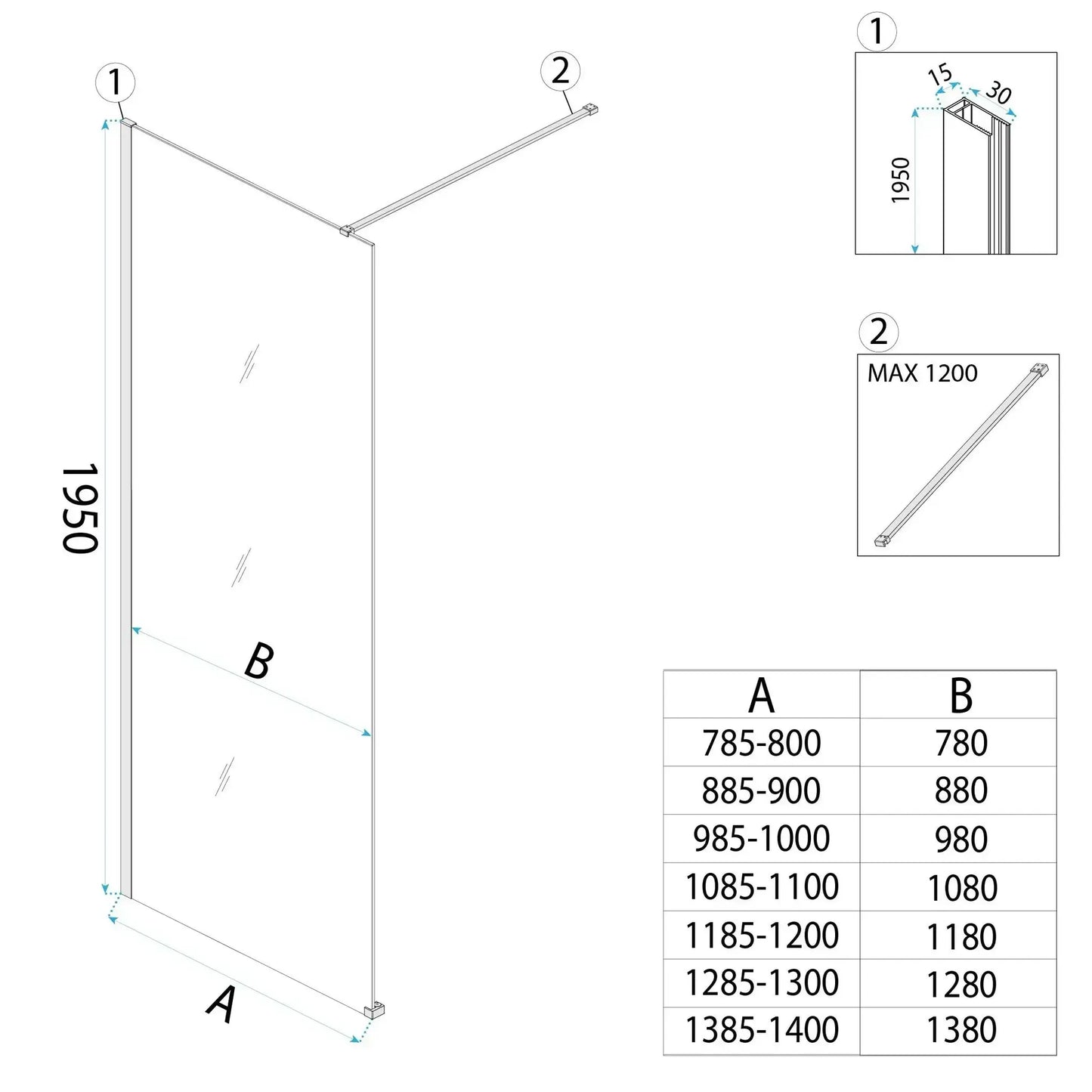 1

2

1950

B

A

1

15

30

1950

2

MAX 1200

| A | B |
|---|---|
| 785-800 | 780 |
| 885-900 | 880 |
| 985-1000 | 980 |
| 1085-1100 | 1080 |
| 1185-1200 | 1180 |
| 1285-1300 | 1280 |
| 1385-1400 | 1380 |