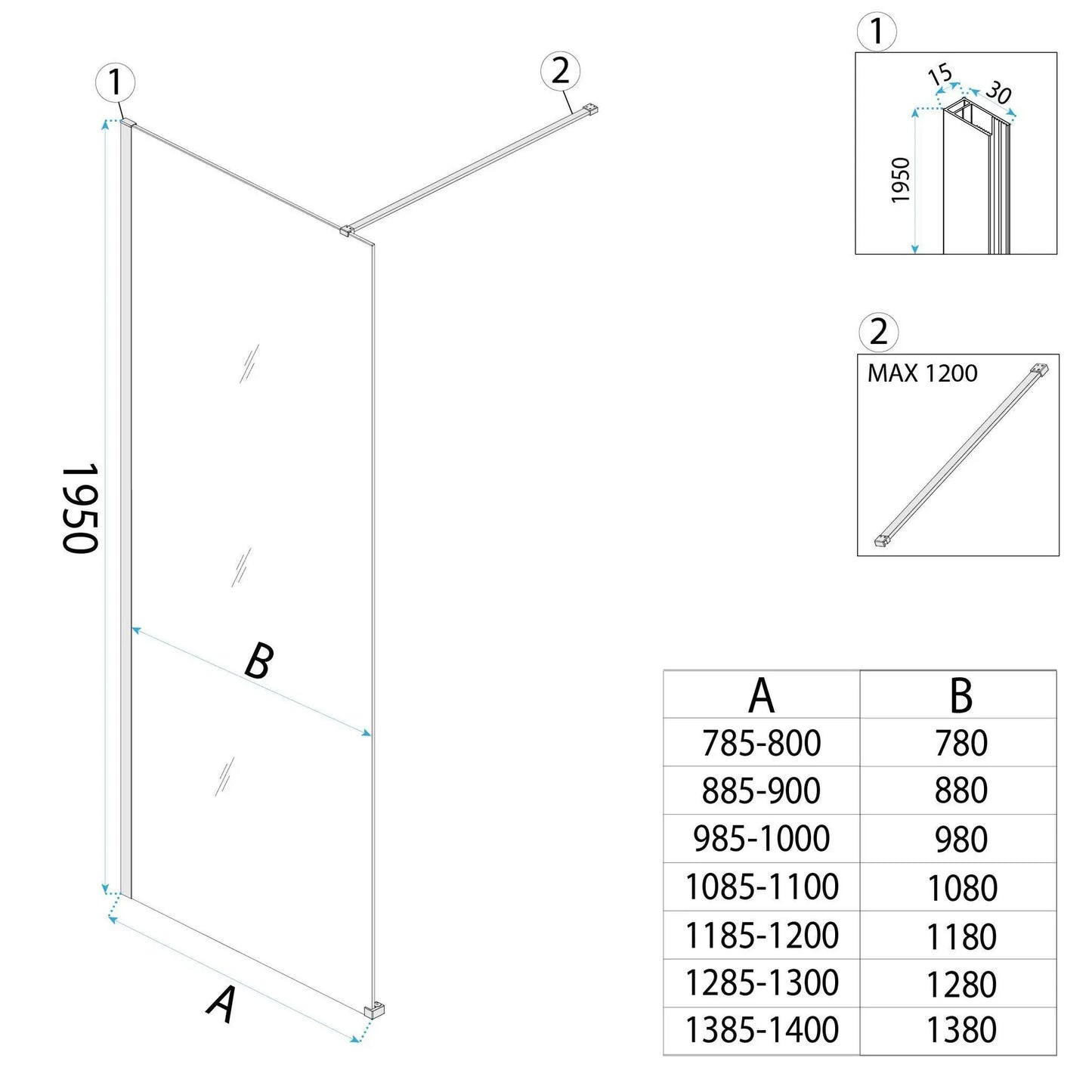 1

2

1950

B

A

1

15

30

1950

2

MAX 1200

| A | B |
|---|---|
| 785-800 | 780 |
| 885-900 | 880 |
| 985-1000 | 980 |
| 1085-1100 | 1080 |
| 1185-1200 | 1180 |
| 1285-1300 | 1280 |
| 1385-1400 | 1380 |