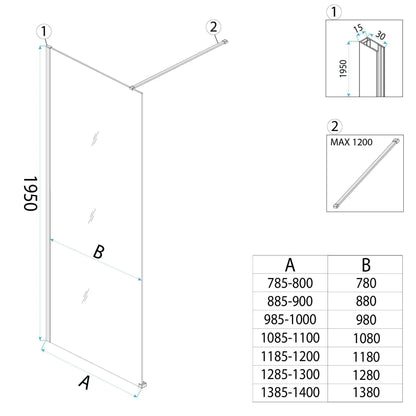 1

2

1950

B

A

1

15

30

1950

2

MAX 1200

| A | B |
|---|---|
| 785-800 | 780 |
| 885-900 | 880 |
| 985-1000 | 980 |
| 1085-1100 | 1080 |
| 1185-1200 | 1180 |
| 1285-1300 | 1280 |
| 1385-1400 | 1380 |